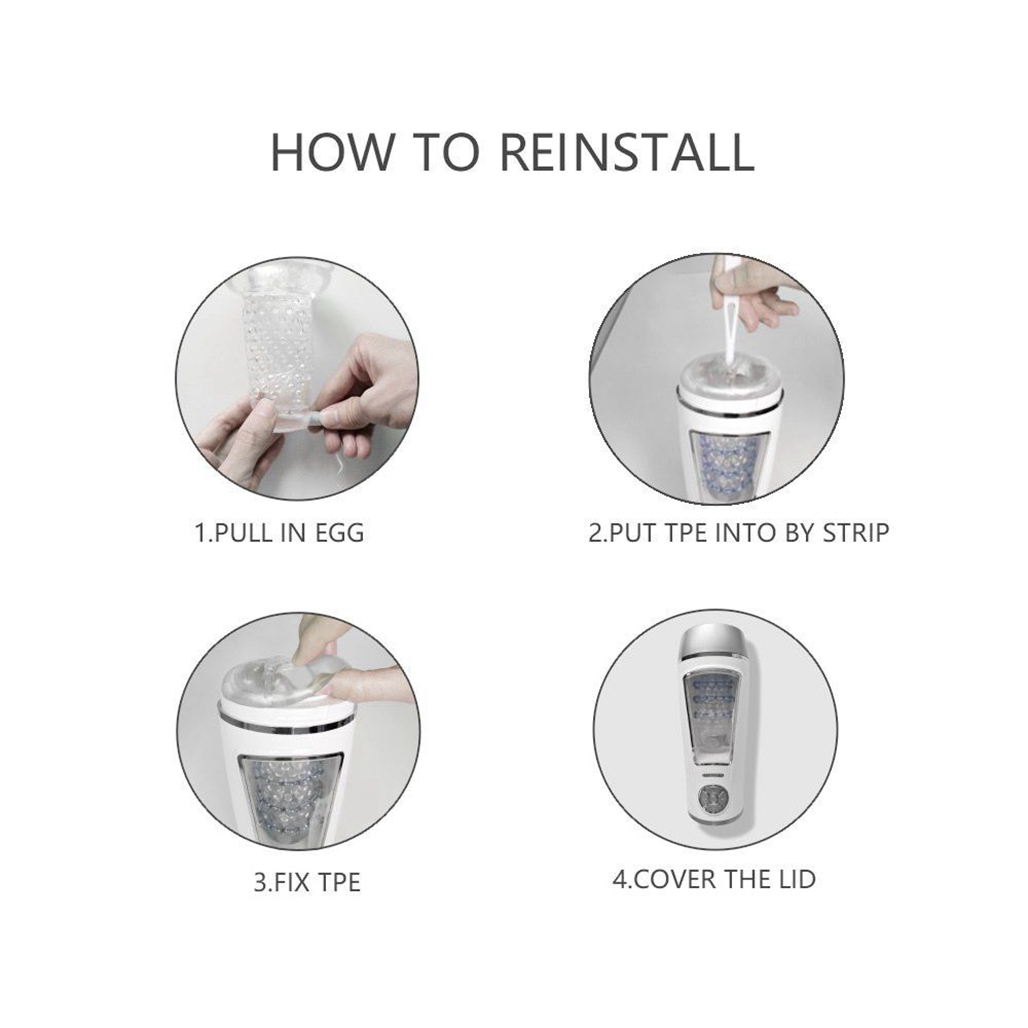 HOW TO REINSTALL

1.PULL IN EGG

2.PUT TPE INTO BY STRIP

3.FIX TPE

4.COVER THE LID